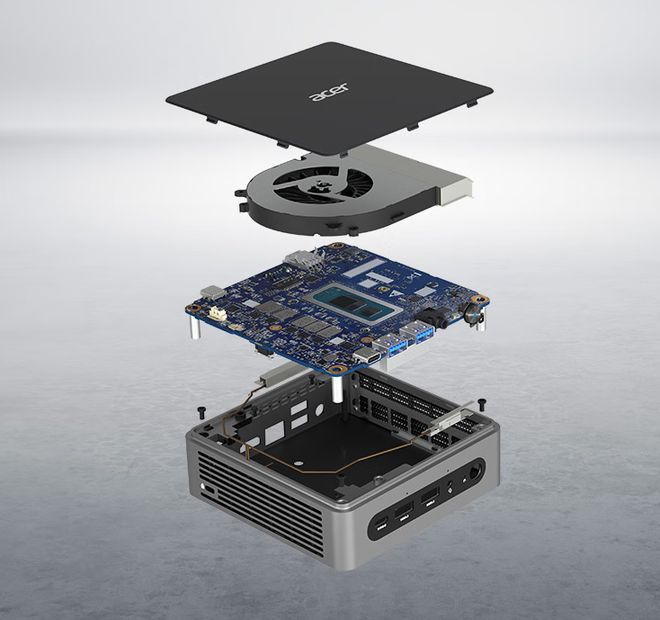 acer